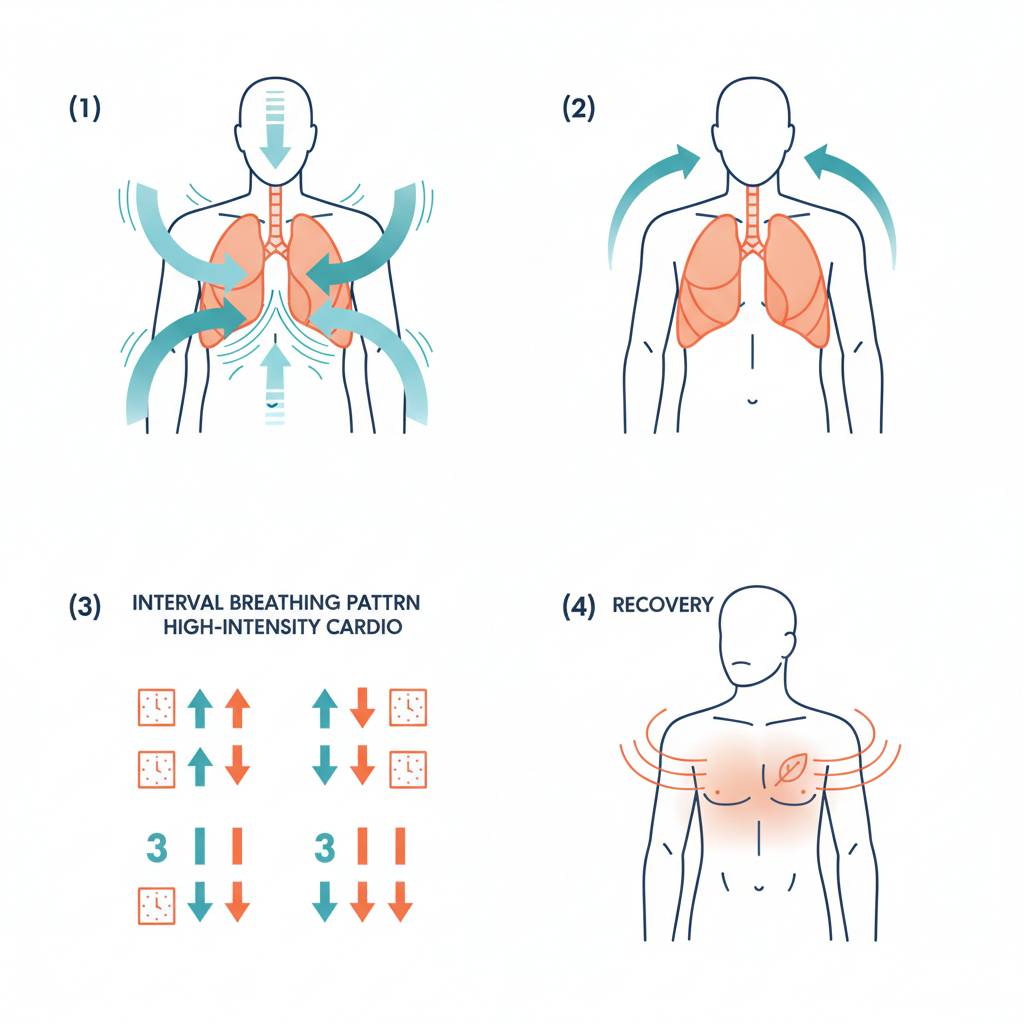 (1)

(2)

(3) INTERVAL BREATHING PATTRN HIGH-INTENSITY CARDIO

3

3

(4) RECOVERY